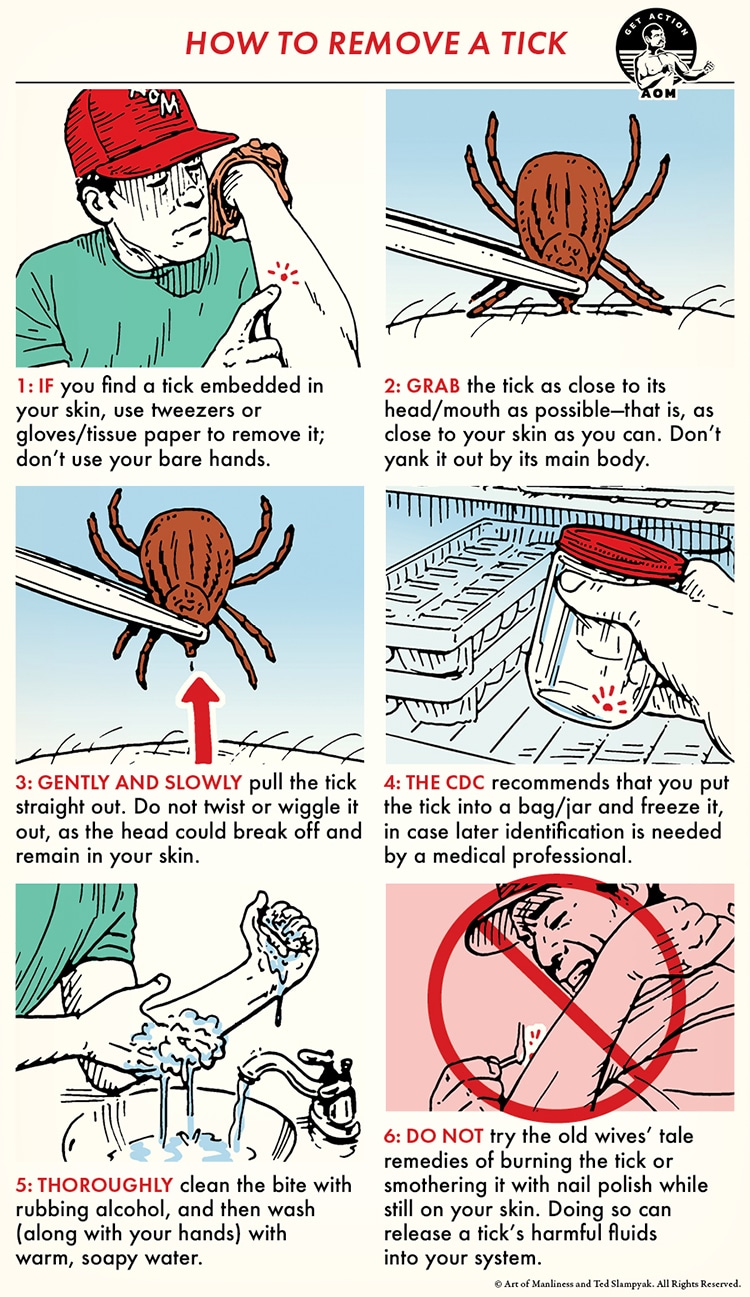 HOW TO REMOVE A TICK

GET ACTION
AOM

AOM

1: IF you find a tick embedded in your skin, use tweezers or gloves/tissue paper to remove it; don't use your bare hands.

2: GRAB the tick as close to its head/mouth as possible—that is, as close to your skin as you can. Don't yank it out by its main body.

3: GENTLY AND SLOWLY pull the tick straight out. Do not twist or wiggle it out, as the head could break off and remain in your skin.

4: THE CDC recommends that you put the tick into a bag/jar and freeze it, in case later identification is needed by a medical professional.

5: THOROUGHLY clean the bite with rubbing alcohol, and then wash (along with your hands) with warm, soapy water.

6: DO NOT try the old wives' tale remedies of burning the tick or smothering it with nail polish while still on your skin. Doing so can release a tick's harmful fluids into your system.

© Art of Manliness and Ted Slampyak. All Rights Reserved.